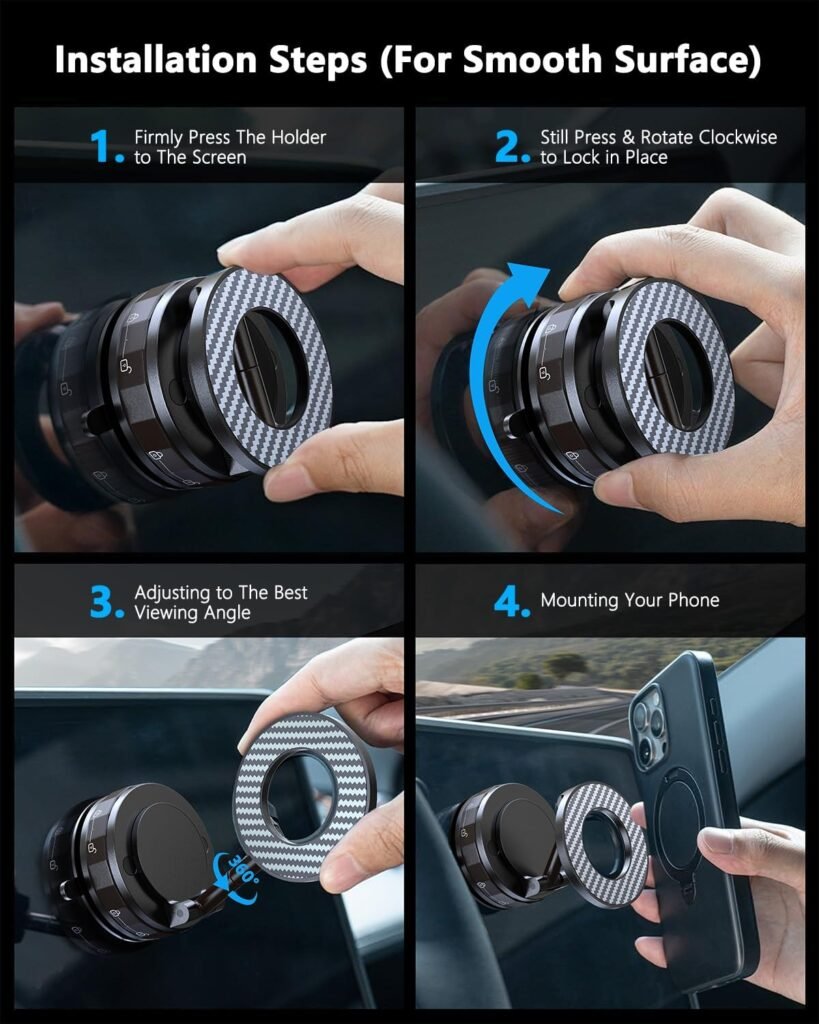 Installation Steps (For Smooth Surface)

1. Firmly Press The Holder to The Screen

2. Still Press & Rotate Clockwise to Lock in Place

3. Adjusting to The Best Viewing Angle

360°

4. Mounting Your Phone